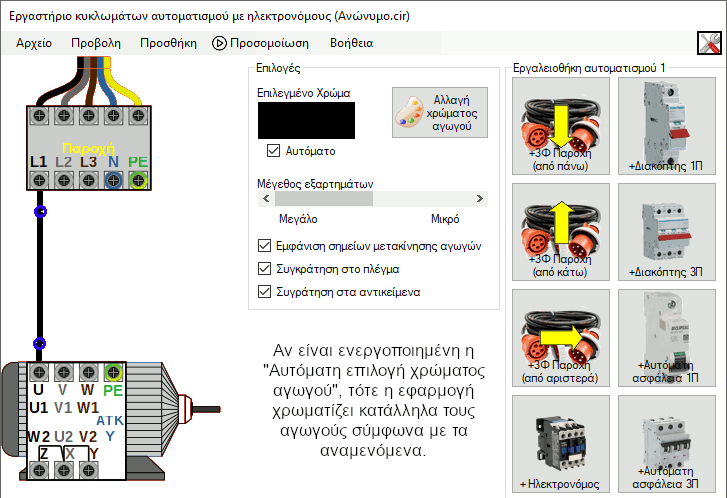 Εργαστήριο κυκλωμάτων αυτοματισμού με ηλεκτρονόμους (Ανώνυμο.cir)

Αρχείο Προβολη Προσθήκη Προσομοίωση Βοήθεια

Παροχή
L1 L2 L3 N PE

U V W PE
U1 V1 W1
ATK
W2 U2 V2 Y
Z X Y

Επιλογές
Επιλεγμένο Χρώμα
Αλλαγή χρώματος αγωγού
Αυτόματο
Μέγεθος εξαρτημάτων
Μεγάλο Μικρό
Εμφάνιση σημείων μετακίνησης αγωγών
Συγκράτηση στο πλέγμα
Συγράτηση στα αντικείμενα

Αν είναι ενεργοποιημένη η "Αυτόματη επιλογή χρώματος αγωγού", τότε η εφαρμογή χρωματίζει κατάλληλα τους αγωγούς σύμφωνα με τα αναμενόμενα.

Εργαλειοθήκη αυτοματισμού 1
+3Φ Παροχή (από πάνω)
+Διακόπτης 1Π
+3Φ Παροχή (από κάτω)
+Διακόπτης 3Π
+3Φ Παροχή (από αριστερά)
+Αυτόματη ασφάλεια 1Π
+ Ηλεκτρονόμος
+Αυτόματη ασφάλεια 3Π